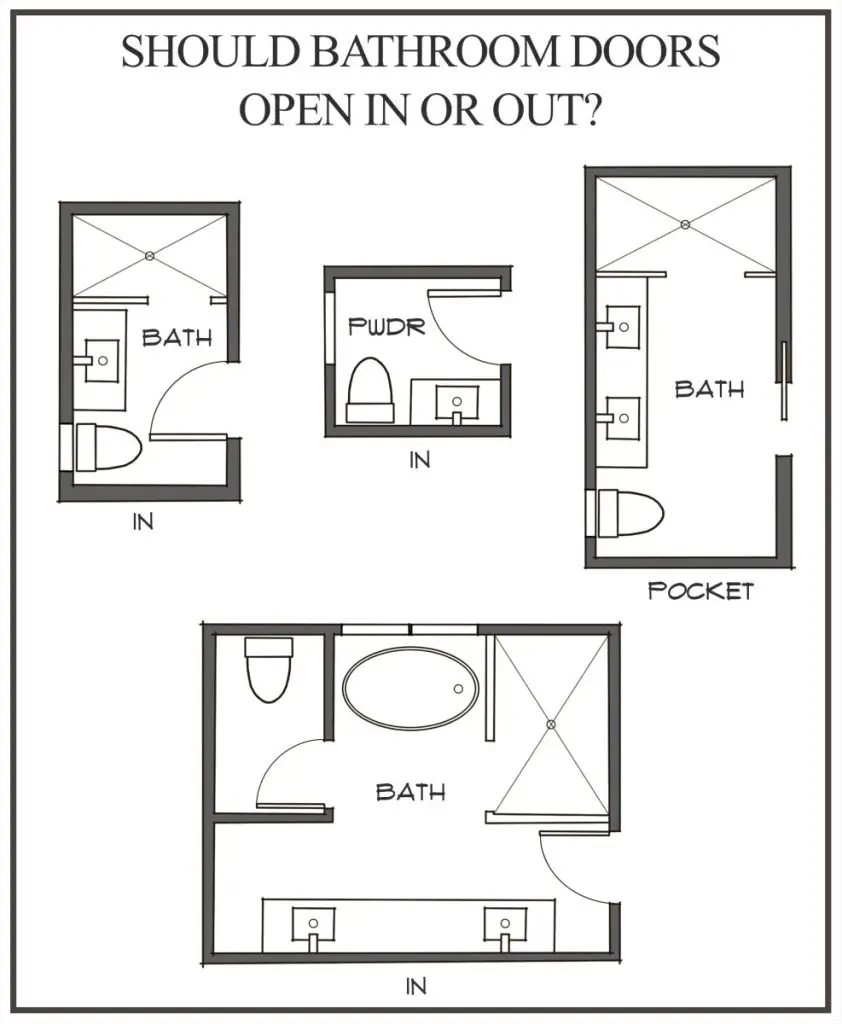 SHOULD BATHROOM DOORS OPEN IN OR OUT?

BATH

IN

PWDR

IN

BATH

POCKET

BATH

IN