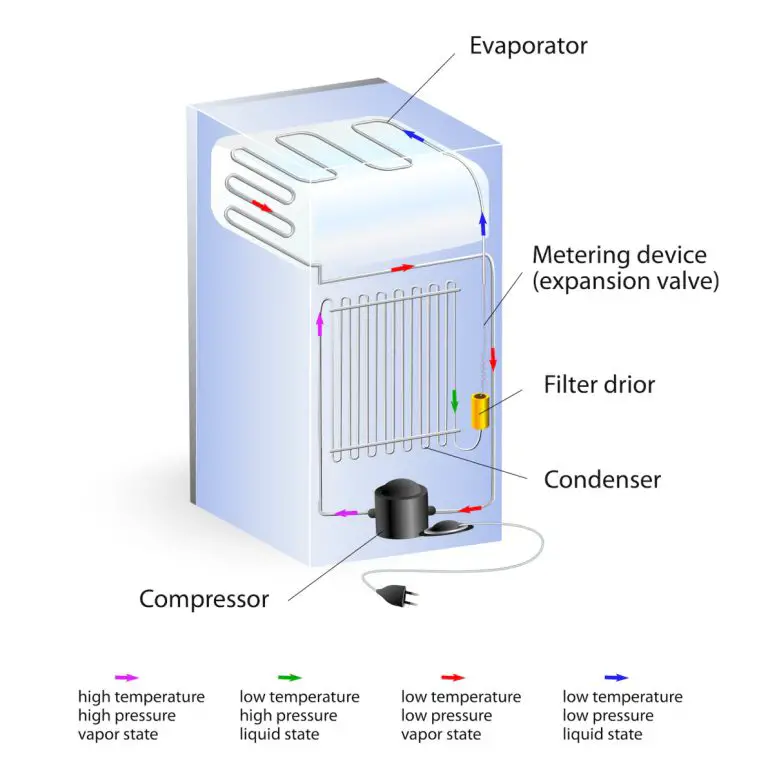 Evaporator

Metering device
(expansion valve)

Filter drior

Condenser

Compressor

high temperature
high pressure
vapor state

low temperature
high pressure
liquid state

low temperature
low pressure
vapor state

low temperature
low pressure
liquid state